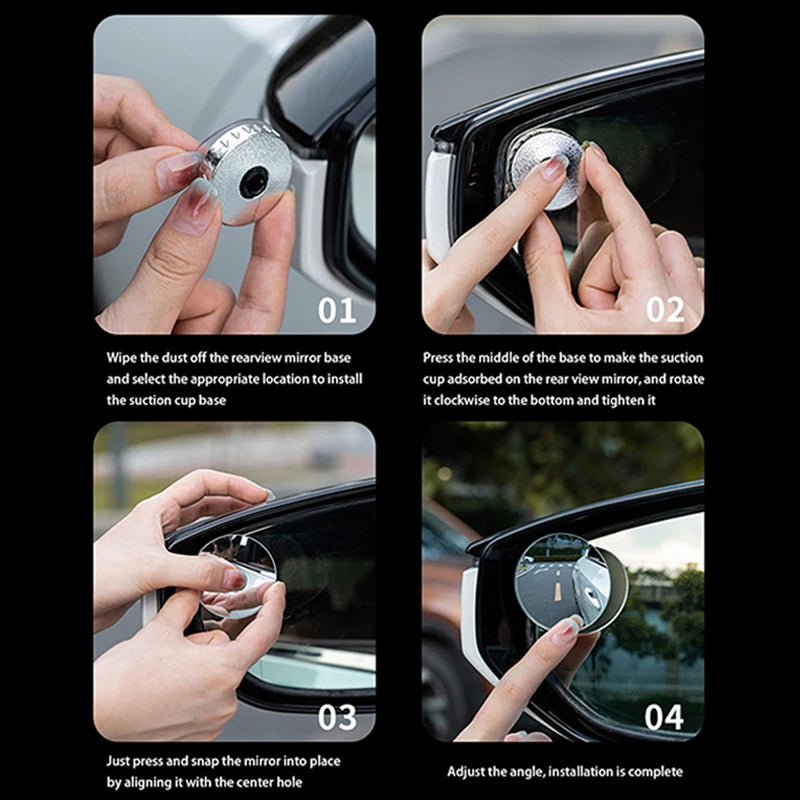 01

Wipe the dust off the rearview mirror base and select the appropriate location to install the suction cup base

02

Press the middle of the base to make the suction cup adsorbed on the rear view mirror, and rotate it clockwise to the bottom and tighten it

03

Just press and snap the mirror into place by aligning it with the center hole

04

Adjust the angle, installation is complete